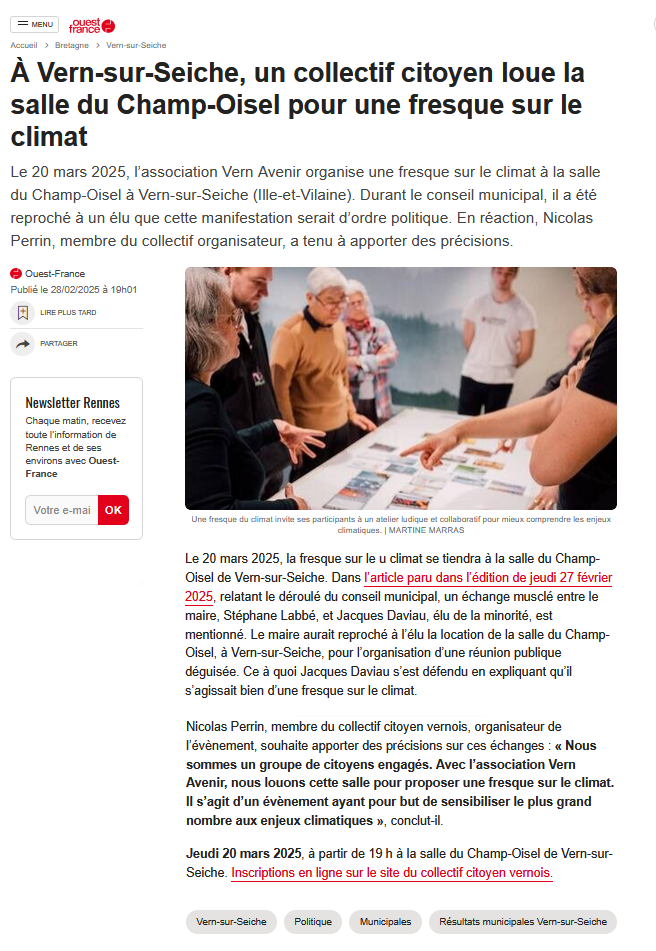 MENU ouest france

Accueil > Bretagne > Vern-sur-Seiche

À Vern-sur-Seiche, un collectif citoyen loue la salle du Champ-Oisel pour une fresque sur le climat

Le 20 mars 2025, l'association Vern Avenir organise une fresque sur le climat à la salle du Champ-Oisel à Vern-sur-Seiche (Ille-et-Vilaine). Durant le conseil municipal, il a été reproché à un élu que cette manifestation serait d'ordre politique. En réaction, Nicolas Perrin, membre du collectif organisateur, a tenu à apporter des précisions.

Ouest-France
Publié le 28/02/2025 à 19h01

LIRE PLUS TARD

PARTAGER

Newsletter Rennes
Chaque matin, recevez toute l'information de Rennes et de ses environs avec Ouest-France

Votre e-mai OK

Une fresque du climat invite ses participants à un atelier ludique et collaboratif pour mieux comprendre les enjeux climatiques. | MARTINE MARRAS

Le 20 mars 2025, la fresque sur le u climat se tiendra à la salle du Champ-Oisel de Vern-sur-Seiche. Dans l'article paru dans l'édition de jeudi 27 février 2025, relatant le déroulé du conseil municipal, un échange musclé entre le maire, Stéphane Labbé, et Jacques Daviau, élu de la minorité, est mentionné. Le maire aurait reproché à l'élu la location de la salle du Champ-Oisel, à Vern-sur-Seiche, pour l'organisation d'une réunion publique déguisée. Ce à quoi Jacques Daviau s'est défendu en expliquant qu'il s'agissait bien d'une fresque sur le climat.

Nicolas Perrin, membre du collectif citoyen vernois, organisateur de l'évènement, souhaite apporter des précisions sur ces échanges : « Nous sommes un groupe de citoyens engagés. Avec l'association Vern Avenir, nous louons cette salle pour proposer une fresque sur le climat. Il s'agit d'un évènement ayant pour but de sensibiliser le plus grand nombre aux enjeux climatiques », conclut-il.

Jeudi 20 mars 2025, à partir de 19 h à la salle du Champ-Oisel de Vern-sur-Seiche. Inscriptions en ligne sur le site du collectif citoyen vernois.

Vern-sur-Seiche Politique Municipales Résultats municipales Vern-sur-Seiche